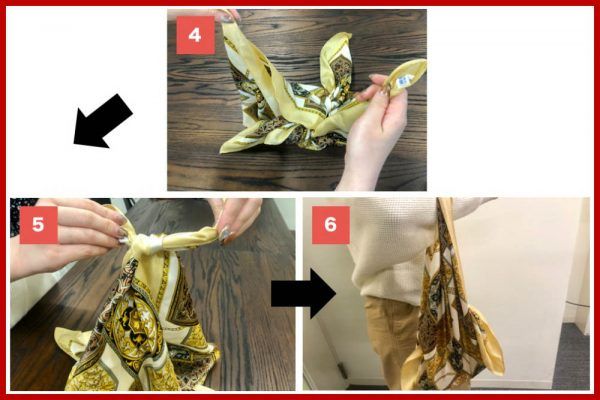 4

5

6