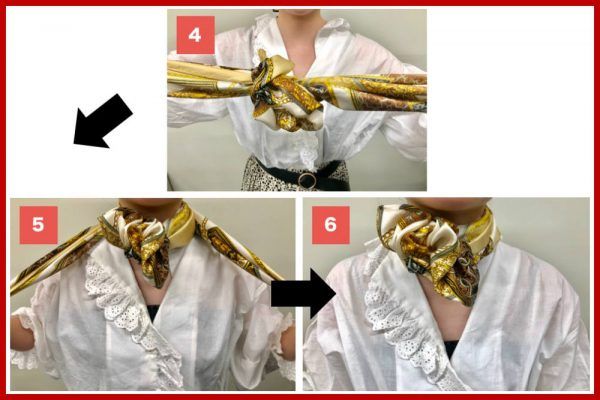 4

5

6