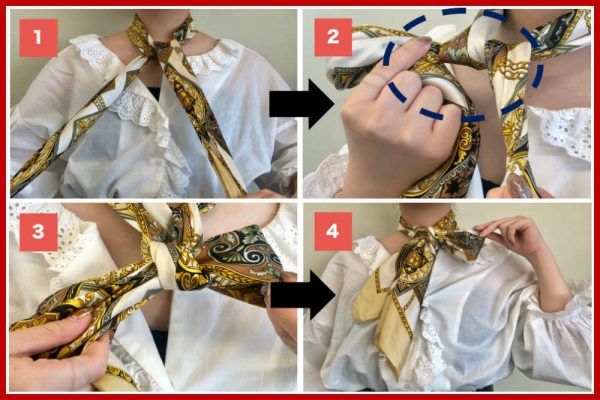 1

2

3

4