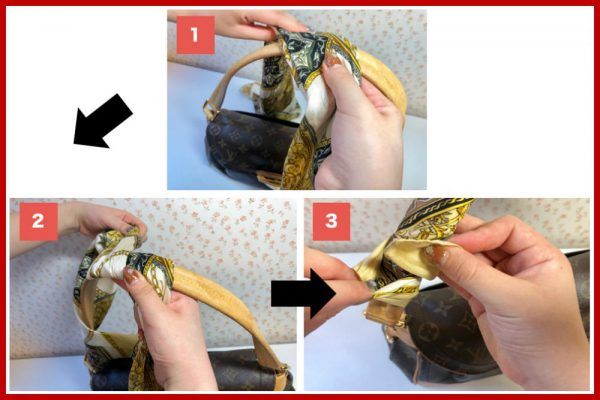 1

2

3