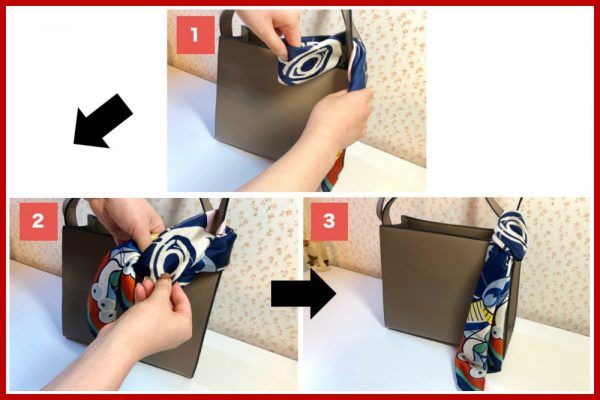 1

2

3