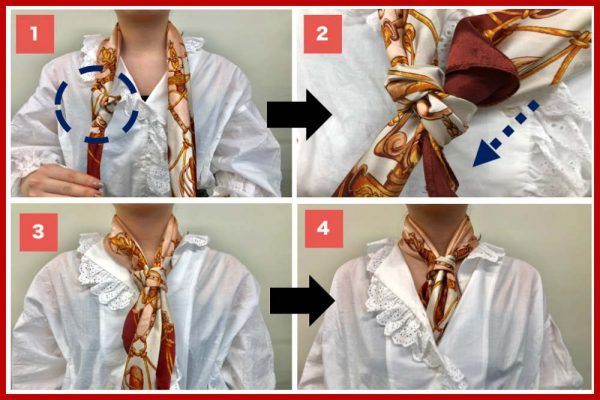 1

2

3

4