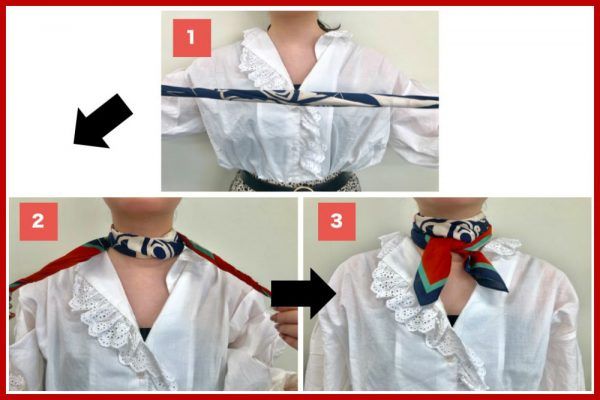 1

2

3