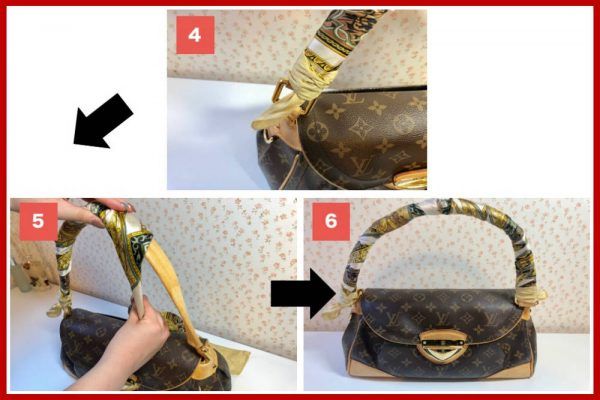 4

5

6