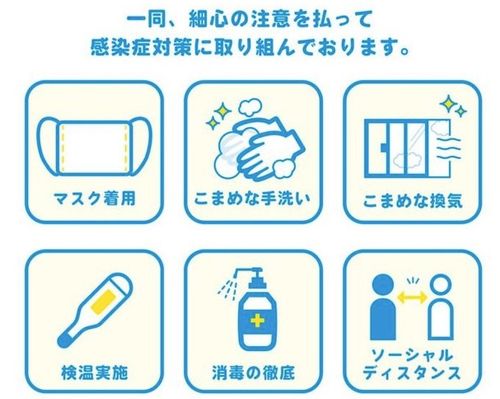 一同、細心の注意を払って
感染症対策に取り組んでおります。

マスク着用

こまめな手洗い

こまめな換気

検温実施

消毒の徹底

ソーシャル
ディスタンス