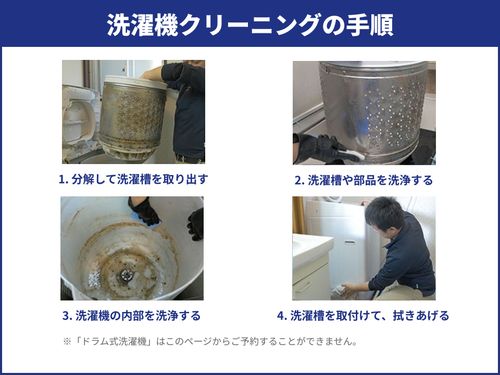 洗濯機クリーニングの手順

1. 分解して洗濯槽を取り出す

2. 洗濯槽や部品を洗浄する

3. 洗濯機の内部を洗浄する

4. 洗濯槽を取付けて、拭きあげる

※「ドラム式洗濯機」はこのページからご予約することができません。