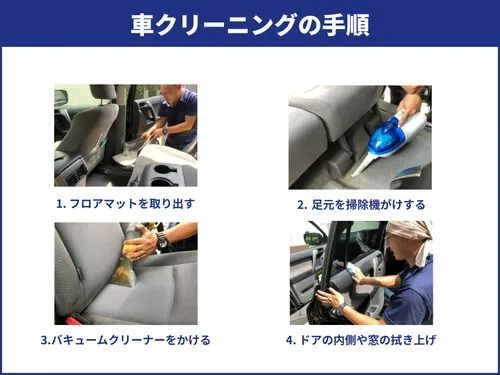 車クリーニングの手順

1. フロアマットを取り出す

2. 足元を掃除機がけする

3.バキュームクリーナーをかける

4. ドアの内側や窓の拭き上げ