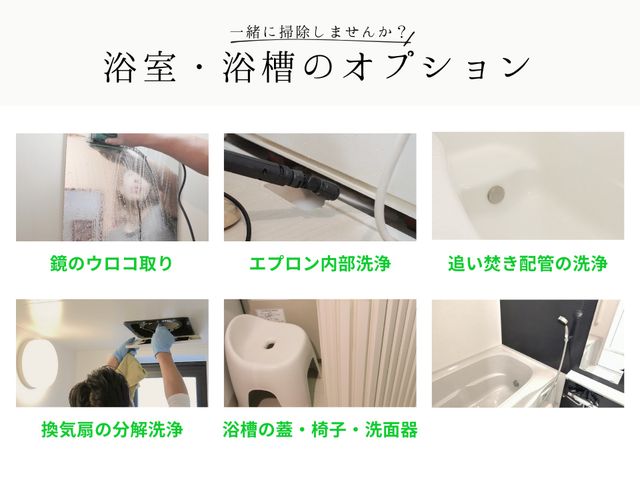 一緒に掃除しませんか？
浴室・浴槽のオプション

鏡のウロコ取り

エプロン内部洗浄

追い焚き配管の洗浄

換気扇の分解洗浄

浴槽の蓋・椅子・洗面器