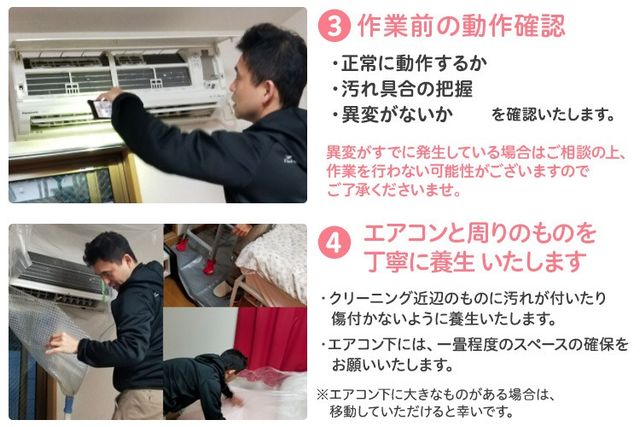 3 作業前の動作確認

・正常に動作するか
・汚れ具合の把握
・異変がないか を確認いたします。

異変がすでに発生している場合はご相談の上、作業を行わない可能性がございますのでご了承くださいませ。

4 エアコンと周りのものを丁寧に養生 いたします

・クリーニング近辺のものに汚れが付いたり傷付かないように養生いたします。

・エアコン下には、一畳程度のスペースの確保をお願いいたします。

※エアコン下に大きなものがある場合は、移動していただけると幸いです。