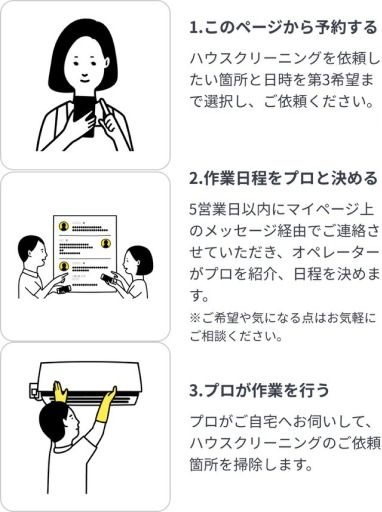 1.このページから予約する

ハウスクリーニングを依頼したい箇所と日時を第3希望まで選択し、ご依頼ください。

2.作業日程をプロと決める

5営業日以内にマイページ上のメッセージ経由でご連絡させていただき、オペレーターがプロを紹介、日程を決めます。

※ご希望や気になる点はお気軽にご相談ください。

3.プロが作業を行う

プロがご自宅へお伺いして、ハウスクリーニングのご依頼箇所を掃除します。