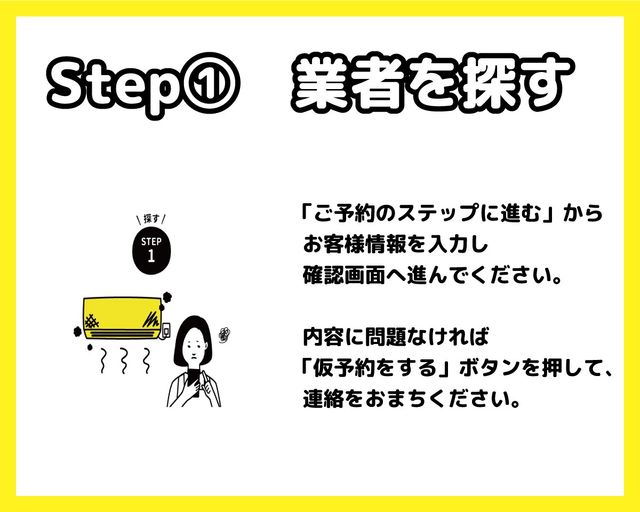 Step① 業者を探す

探す

STEP 1

「ご予約のステップに進む」から お客様情報を入力し 確認画面へ進んでください。

内容に問題なければ 「仮予約をする」ボタンを押して、 連絡をおまちください。