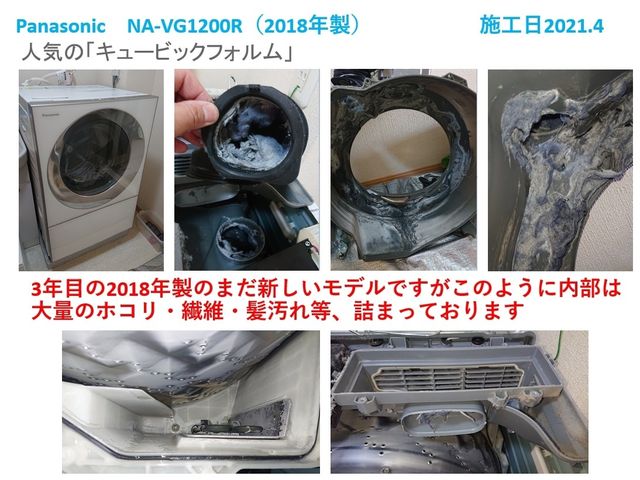 Panasonic NA-VG1200R（2018年製） 施工日2021.4

人気の「キュービックフォルム」

Panasonic

3年目の2018年製のまだ新しいモデルですがこのように内部は大量のホコリ・繊維・髪汚れ等、詰まっております