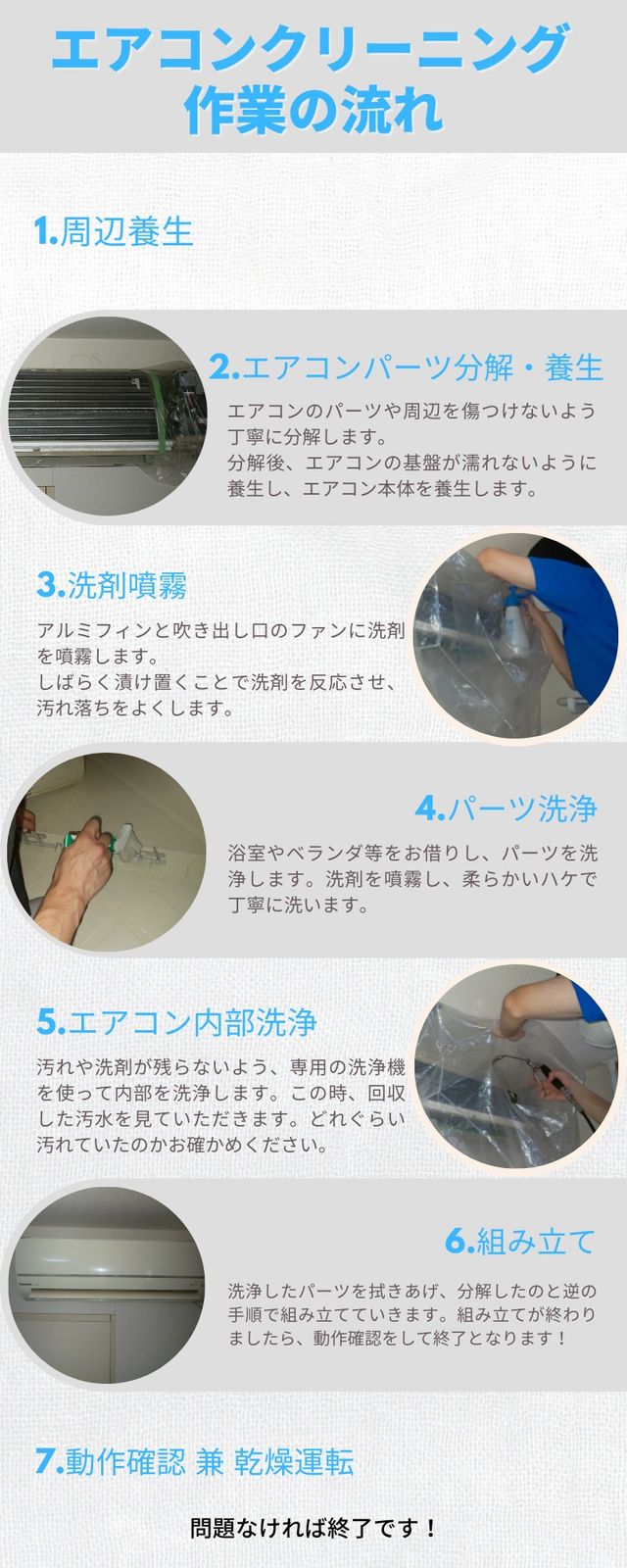 エアコンクリーニング
作業の流れ

1.周辺養生

2.エアコンパーツ分解・養生

エアコンのパーツや周辺を傷つけないよう丁寧に分解します。
分解後、エアコンの基盤が濡れないように養生し、エアコン本体を養生します。

3.洗剤噴霧

アルミフィンと吹き出し口のファンに洗剤を噴霧します。
しばらく漬け置くことで洗剤を反応させ、汚れ落ちをよくします。

4.パーツ洗浄

浴室やベランダ等をお借りし、パーツを洗浄します。洗剤を噴霧し、柔らかいハケで丁寧に洗います。

5.エアコン内部洗浄

汚れや洗剤が残らないよう、専用の洗浄機を使って内部を洗浄します。この時、回収した汚水を見ていただきます。どれぐらい汚れていたのかお確かめください。

6.組み立て

洗浄したパーツを拭きあげ、分解したのと逆の手順で組み立てていきます。組み立てが終わりましたら、動作確認をして終了となります！

7.動作確認 兼 乾燥運転

問題なければ終了です！