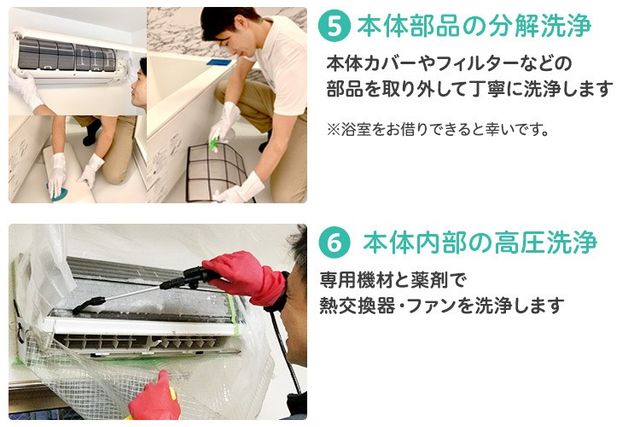 5 本体部品の分解洗浄

本体カバーやフィルターなどの部品を取り外して丁寧に洗浄します

※浴室をお借りできると幸いです。

6 本体内部の高圧洗浄

専用機材と薬剤で熱交換器・ファンを洗浄します