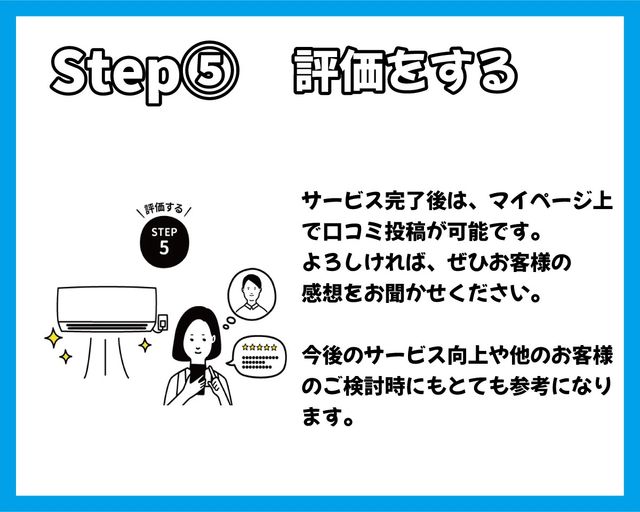 Step⑤　評価をする

評価する
STEP
5

サービス完了後は、マイページ上で口コミ投稿が可能です。
よろしければ、ぜひお客様の感想をお聞かせください。

今後のサービス向上や他のお客様のご検討時にもとても参考になります。