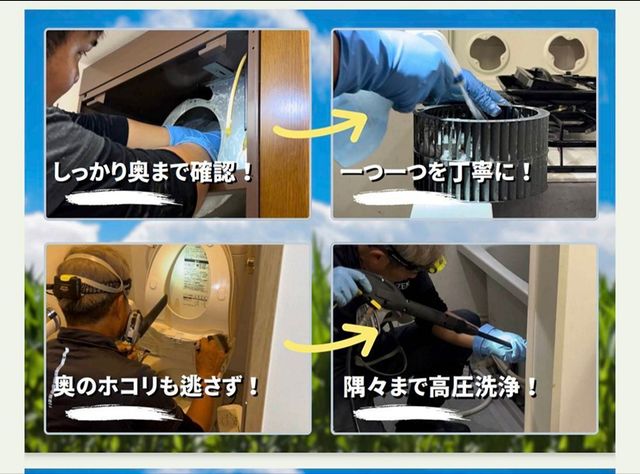 しっかり奥まで確認！

一つ一つを丁寧に！

奥のホコリも逃さず！

隅々まで高圧洗浄！