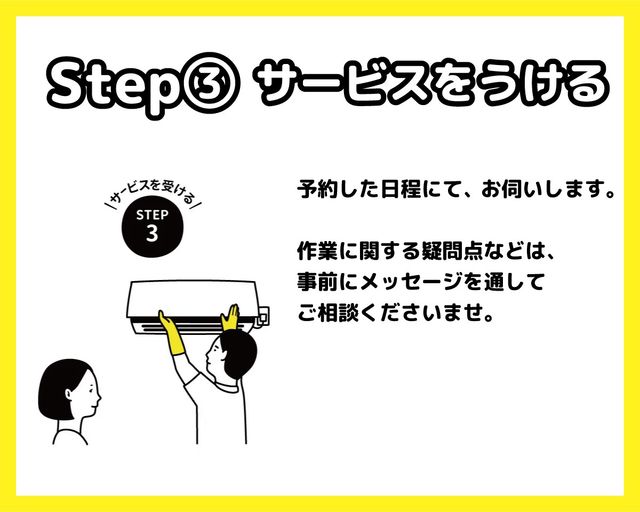 Step③ サービスをうける

サービスを受ける
STEP
3

予約した日程にて、お伺いします。

作業に関する疑問点などは、事前にメッセージを通してご相談くださいませ。