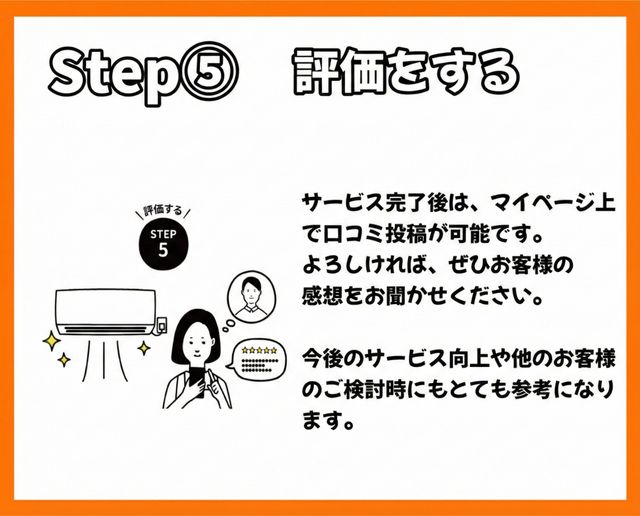 Step⑤　評価をする

評価する
STEP
5

サービス完了後は、マイページ上で口コミ投稿が可能です。
よろしければ、ぜひお客様の感想をお聞かせください。

今後のサービス向上や他のお客様のご検討時にもとても参考になります。