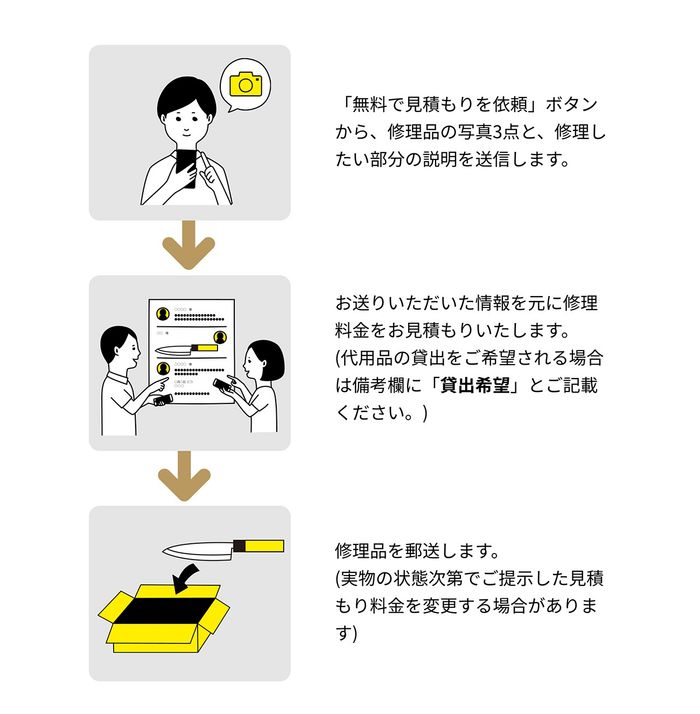 「無料で見積もりを依頼」ボタンから、修理品の写真3点と、修理したい部分の説明を送信します。

お送りいただいた情報を元に修理料金をお見積もりいたします。
(代用品の貸出をご希望される場合は備考欄に「貸出希望」とご記載ください。)

修理品を郵送します。
(実物の状態次第でご提示した見積もり料金を変更する場合があります)